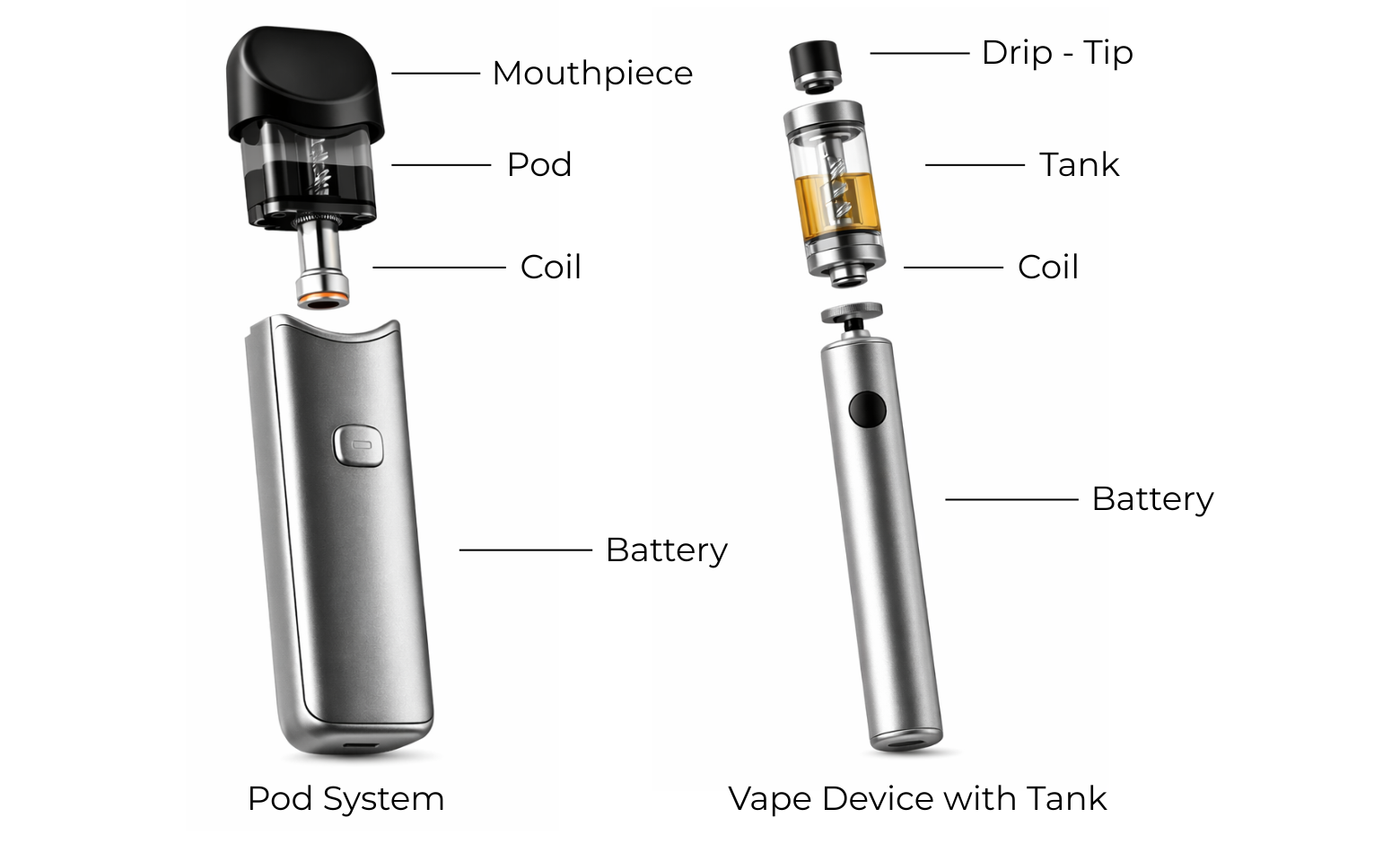 Mouthpiece

Pod

Coil

Battery

Pod System

Drip - Tip

Tank

Coil

Battery

Vape Device with Tank